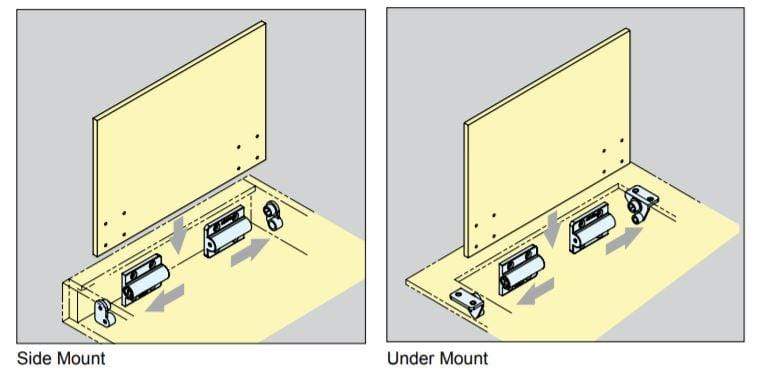 Side Mount

Under Mount