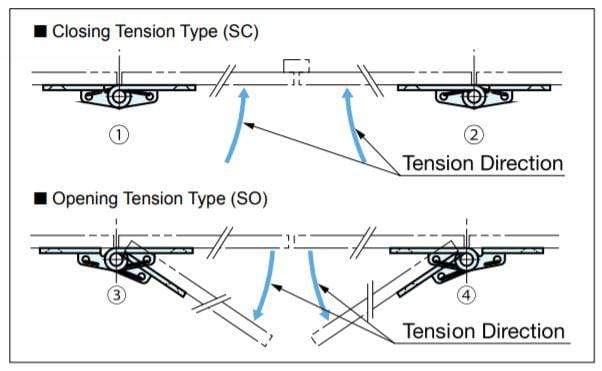 ■ Closing Tension Type (SC)

①

②

Tension Direction

■ Opening Tension Type (SO)

③

④

Tension Direction