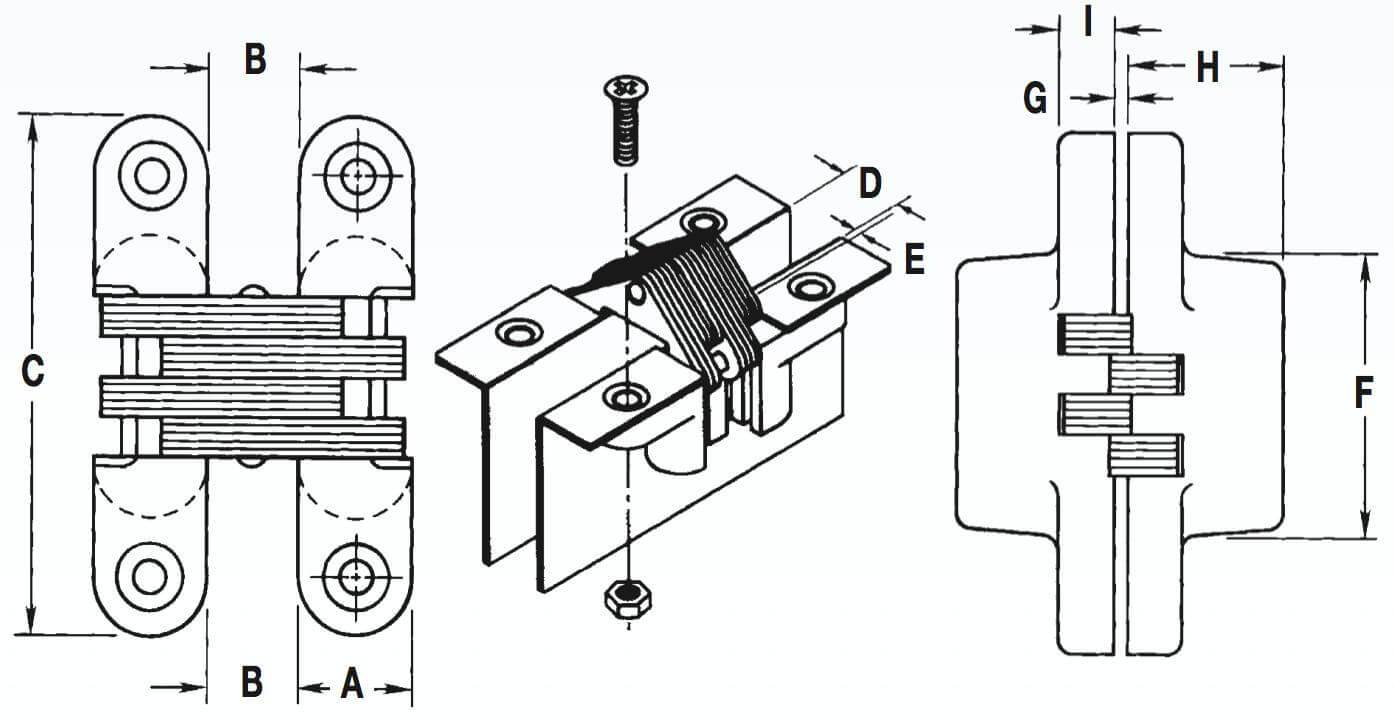 B
C
B
A
D
E
I
G
H
F