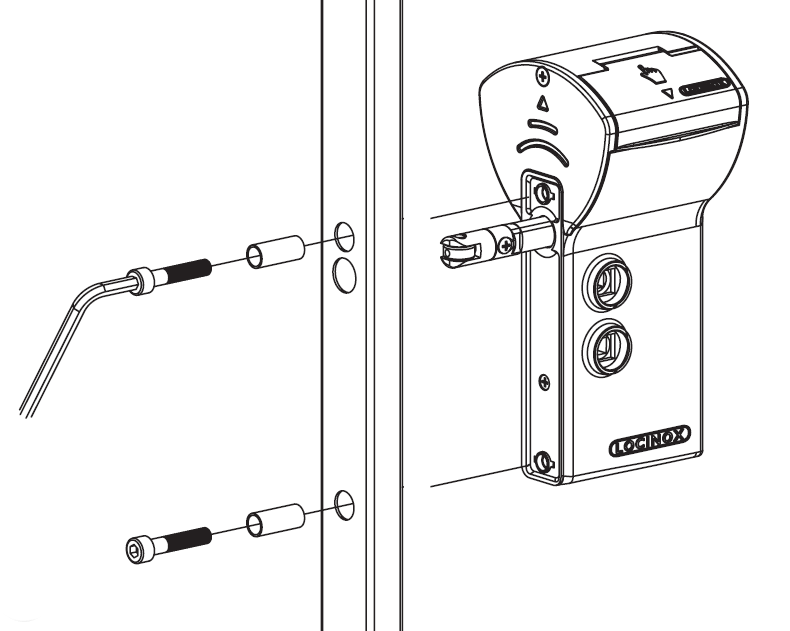 LOCINOX