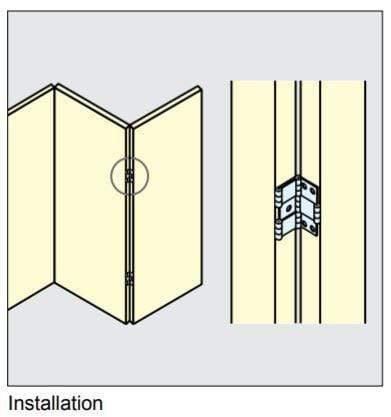 Installation